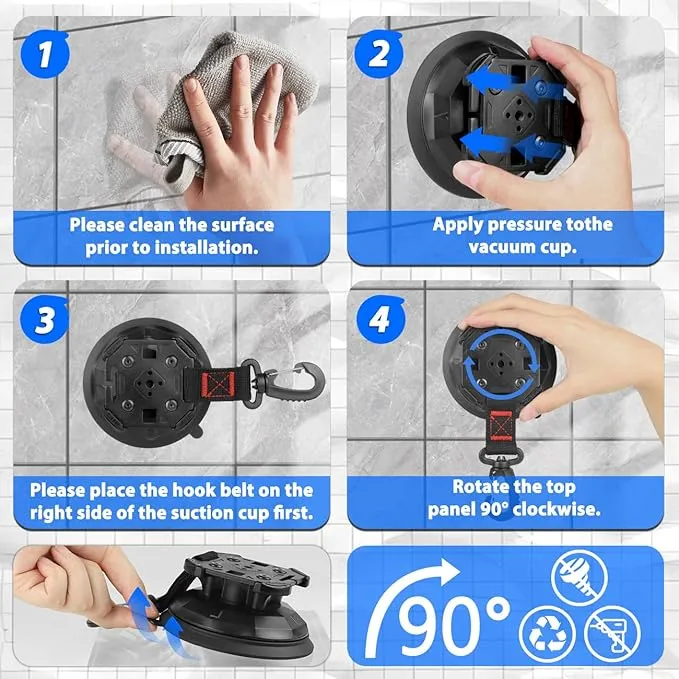 1

Please clean the surface prior to installation.

2

Apply pressure tothe vacuum cup.

3

Please place the hook belt on the right side of the suction cup first.

4

Rotate the top panel 90° clockwise.

90°