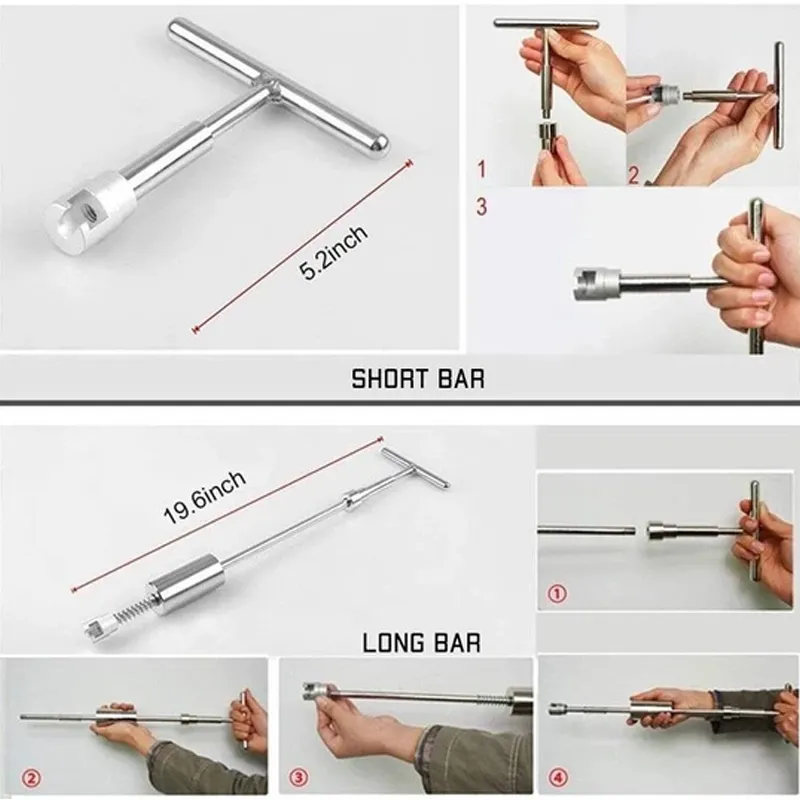 5.2inch

1

2

3

SHORT BAR

19.6inch

①

LONG BAR

②

③

④